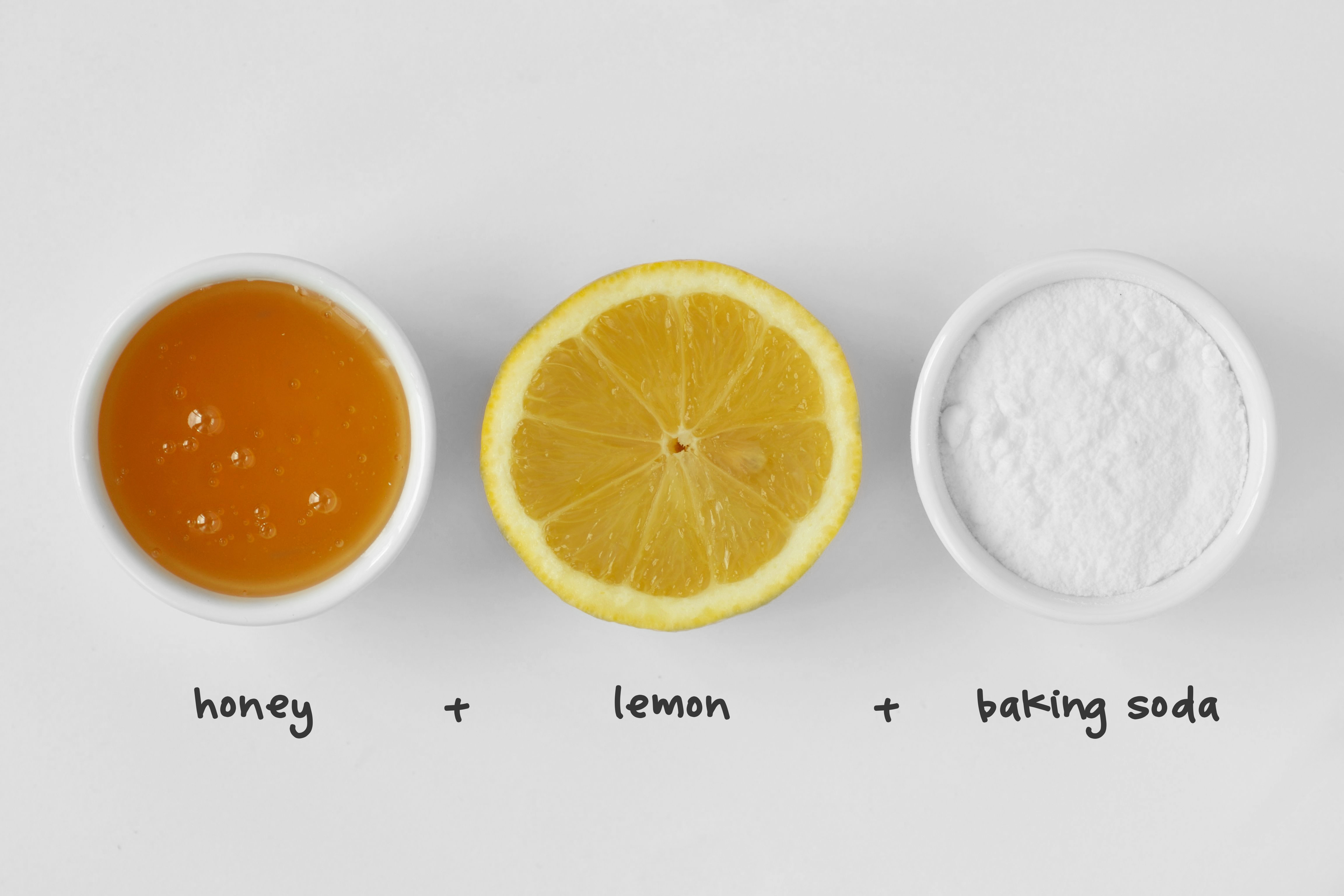 honey + lemon + baking soda